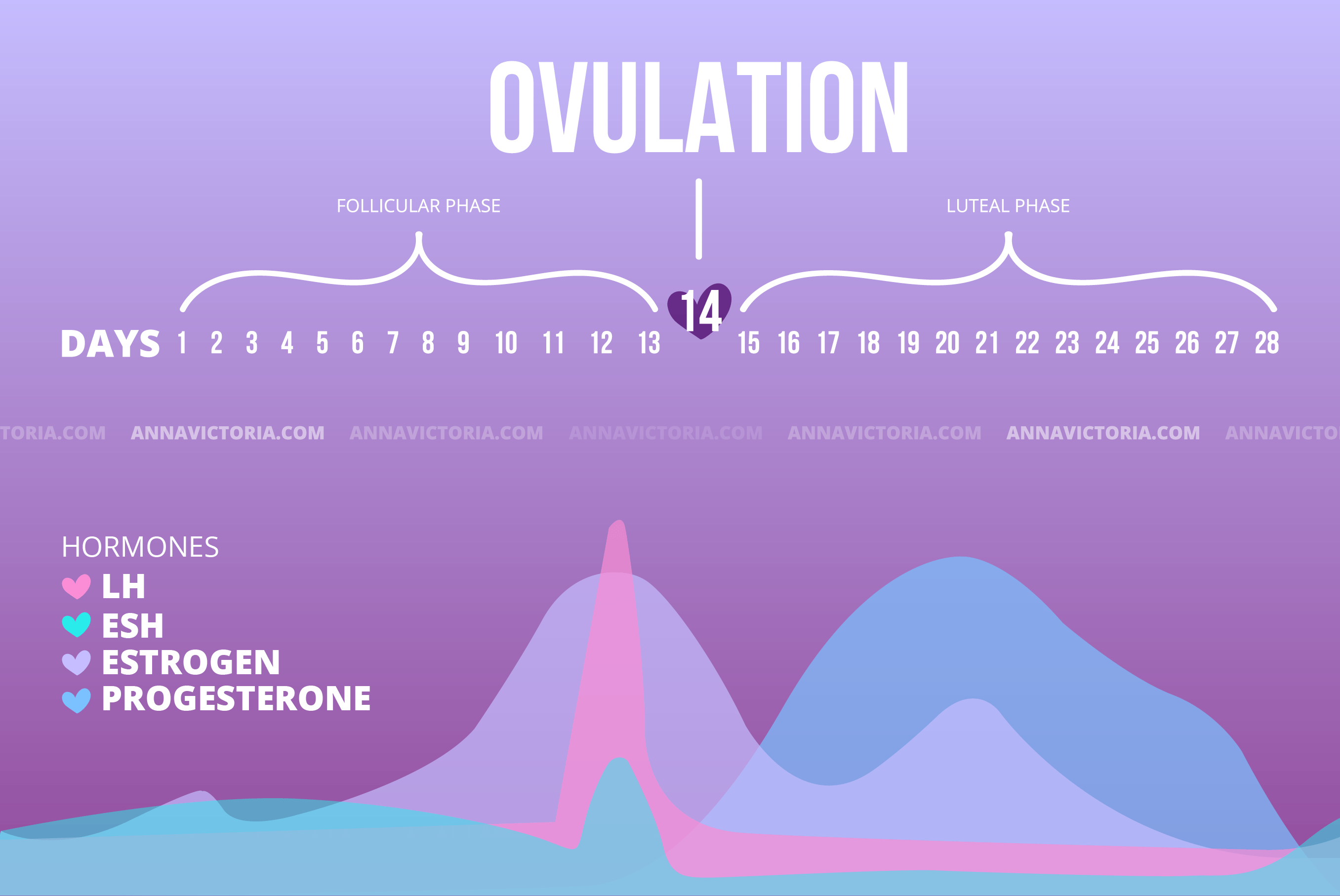 OVULATION

FOLLICULAR PHASE

LUTEAL PHASE

DAYS 1 2 3 4 5 6 7 8 9 10 11 12 13 14 15 16 17 18 19 20 21 22 23 24 25 26 27 28

TORIA.COM ANNAVICTORIA.COM ANNAVICTORIA.COM ANNAVICTORIA.COM ANNAVICTORIA.COM ANNAVICTORIA.COM ANNAVICTO

HORMONES
LH
ESH
ESTROGEN
PROGESTERONE